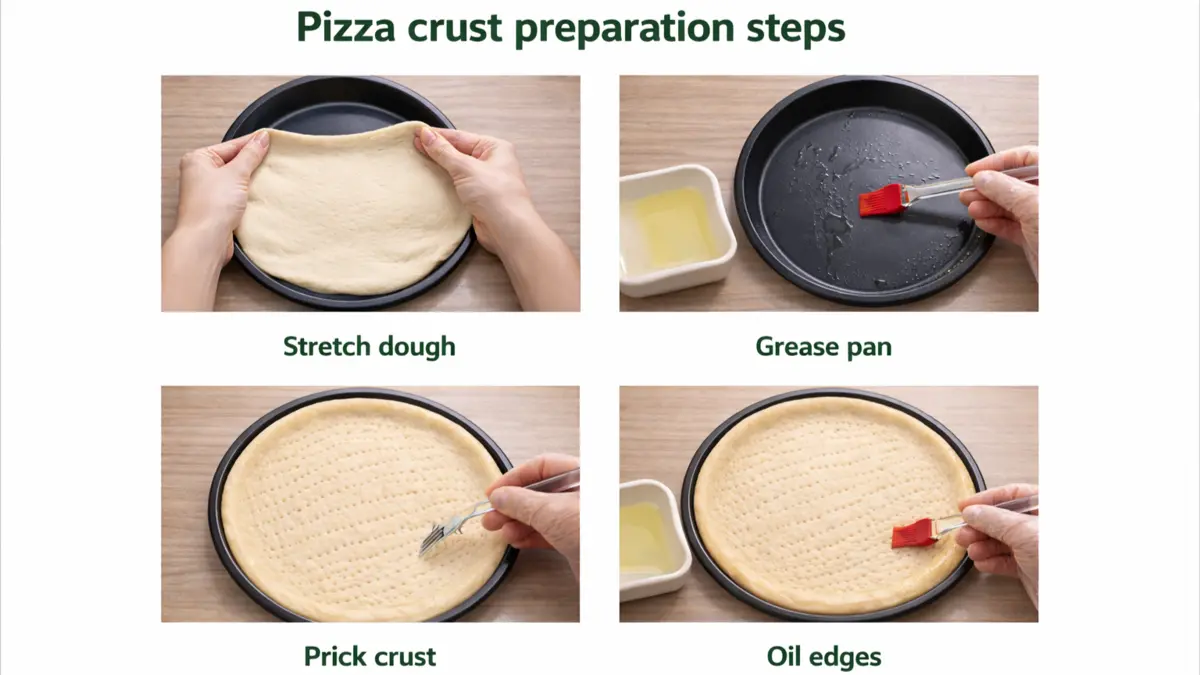 Pizza crust preparation steps

Stretch dough

Grease pan

Prick crust

Oil edges